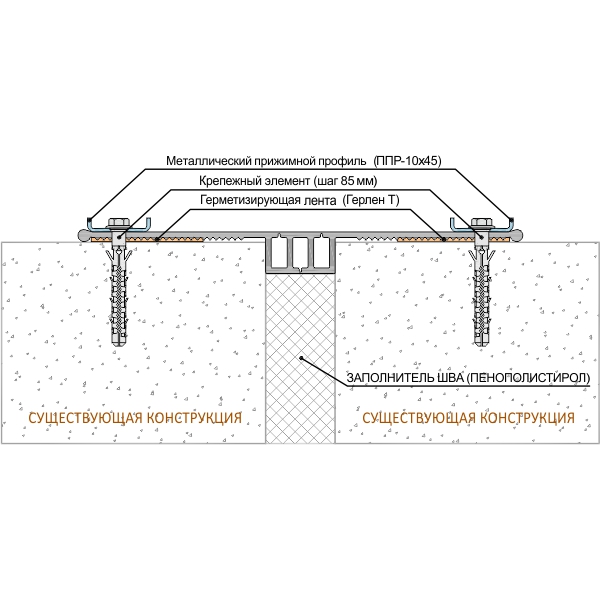 Металлический прижимной профиль (ППР-10х45)

Крепежный элемент (шаг 85 мм)

Герметизирующая лента (Герлен Т)

ЗАПОЛНИТЕЛЬ ШВА (ПЕНОПОЛИСТИРОЛ)

СУЩЕСТВУЮЩАЯ КОНСТРУКЦИЯ

СУЩЕСТВУЮЩАЯ КОНСТРУКЦИЯ